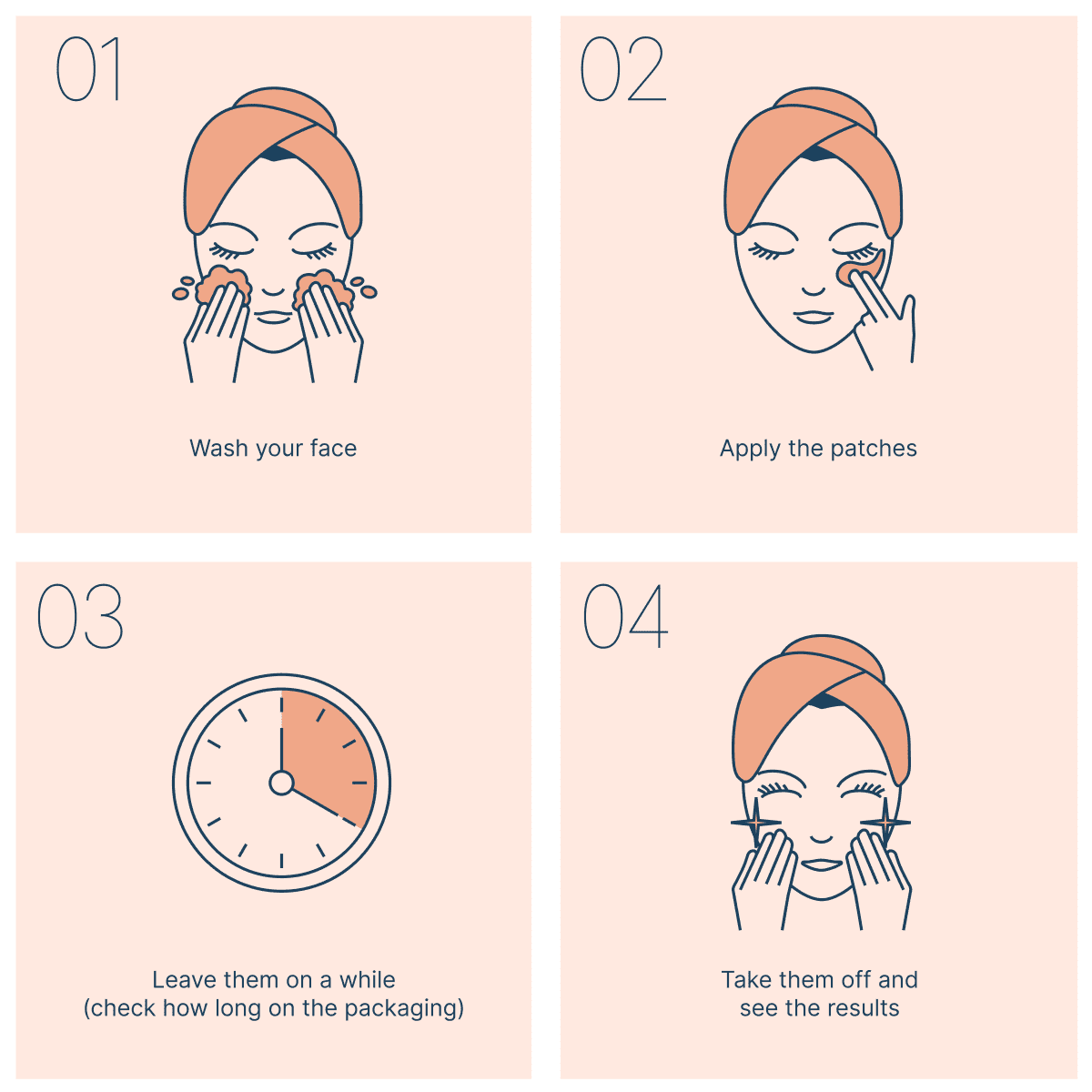 01

Wash your face

02

Apply the patches

03

Leave them on a while
(check how long on the packaging)

04

Take them off and
see the results